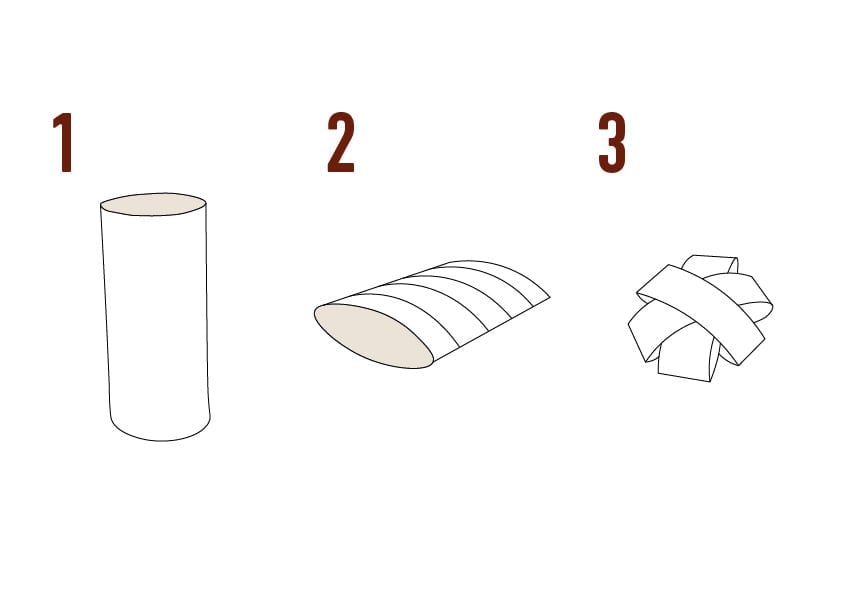 1

2

3