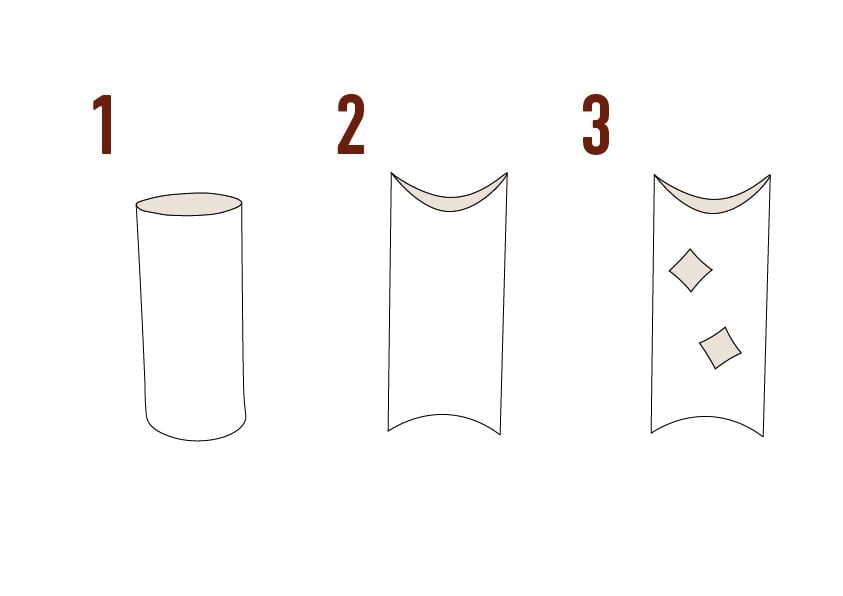 1

2

3