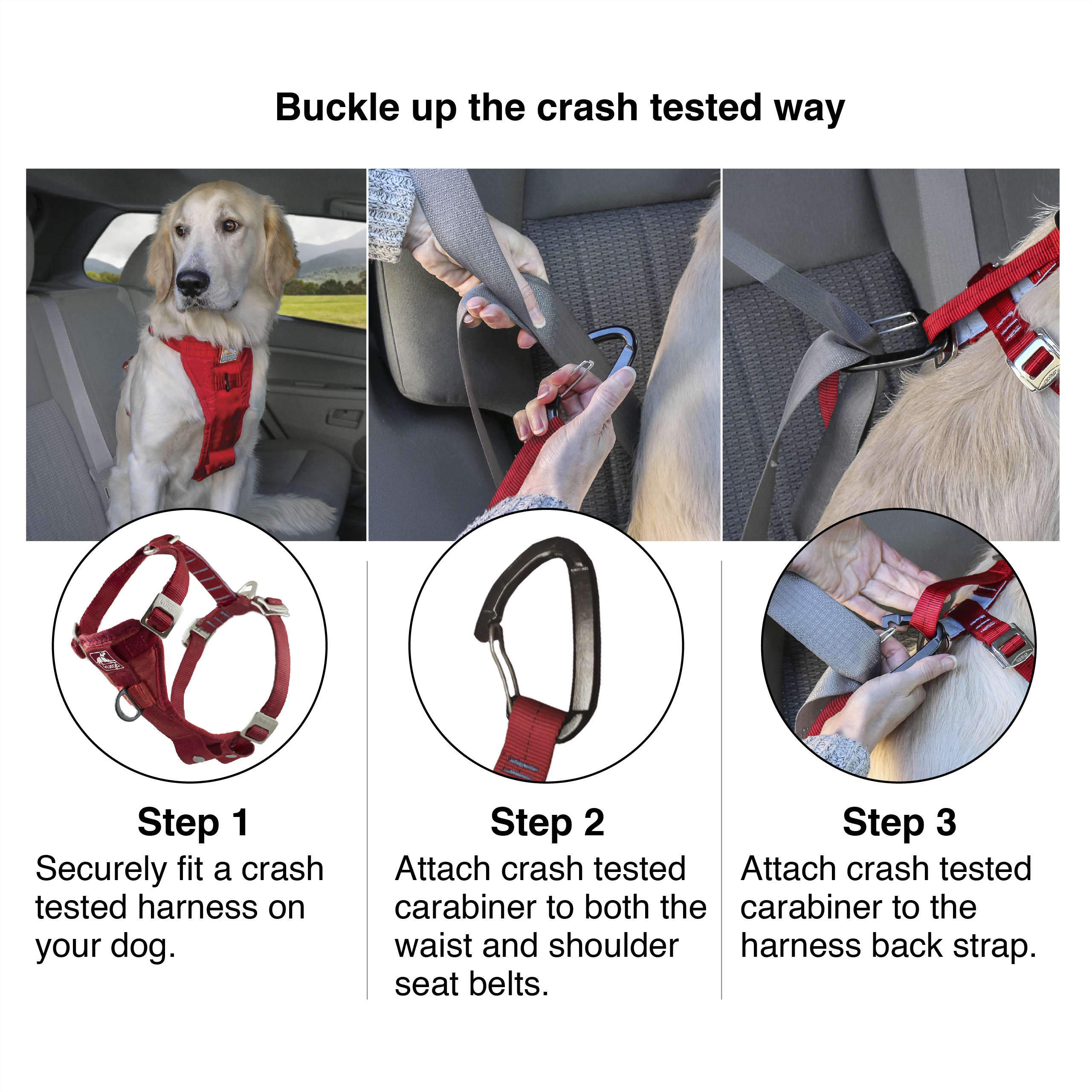 Buckle up the crash tested way

Step 1
Securely fit a crash tested harness on your dog.

Step 2
Attach crash tested carabiner to both the waist and shoulder seat belts.

Step 3
Attach crash tested carabiner to the harness back strap.